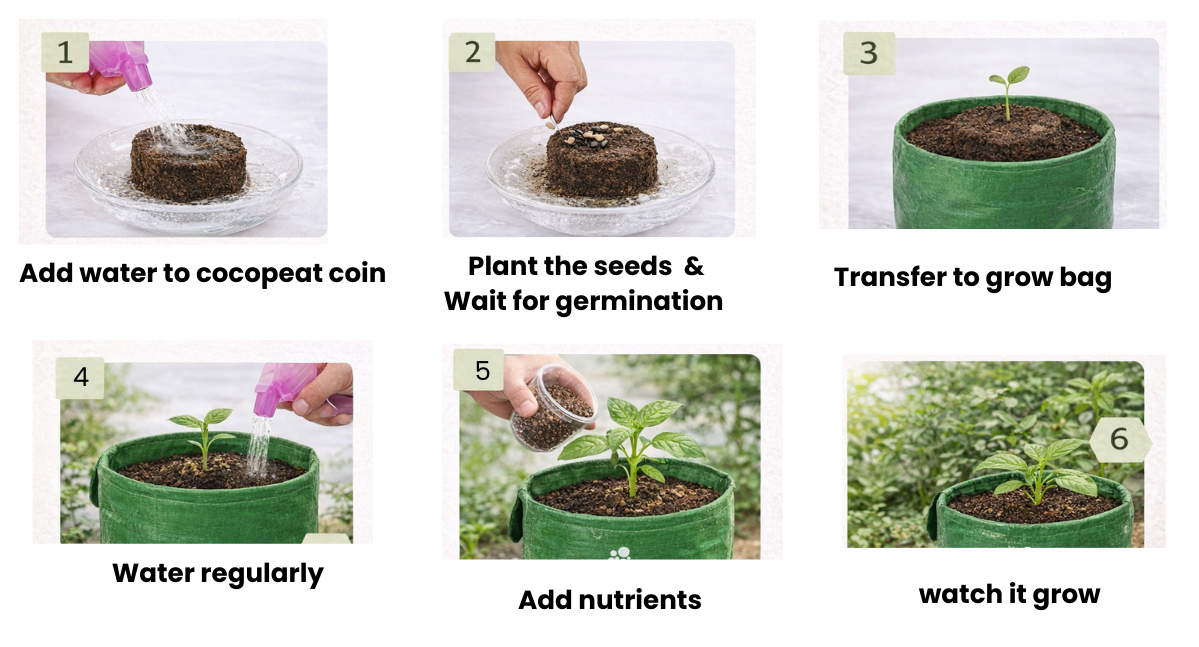 1

Add water to cocopeat coin

2

Plant the seeds &
Wait for germination

3

Transfer to grow bag

4

Water regularly

5

Add nutrients

6

watch it grow